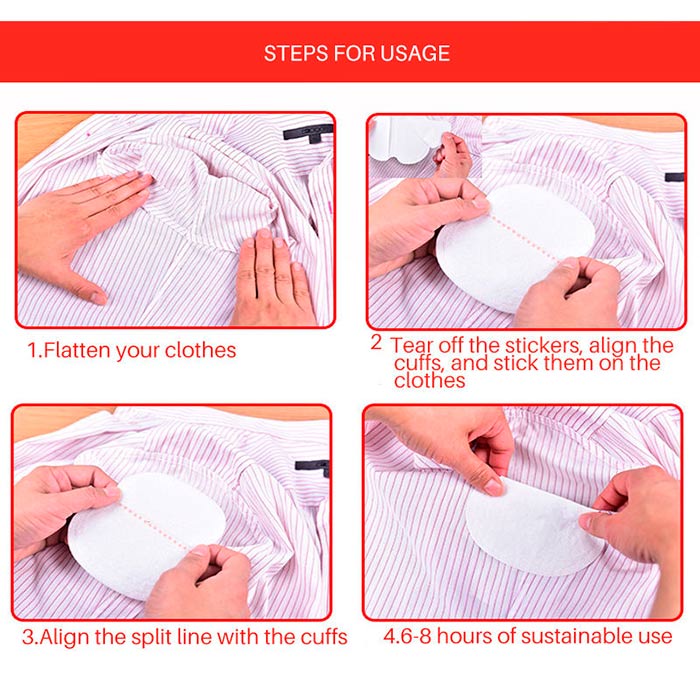 STEPS FOR USAGE

1.Flatten your clothes

2 Tear off the stickers, align the cuffs, and stick them on the clothes

3.Align the split line with the cuffs

4.6-8 hours of sustainable use